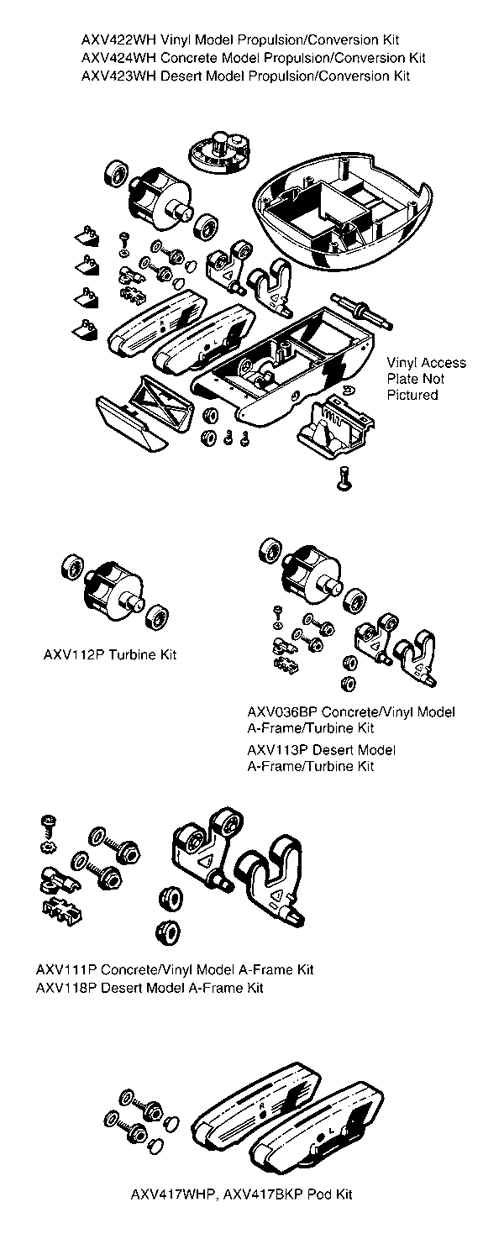 AXV422WH Vinyl Model Propulsion/Conversion Kit
AXV424WH Concrete Model Propulsion/Conversion Kit
AXV423WH Desert Model Propulsion/Conversion Kit

Vinyl Access Plate Not Pictured

AXV112P Turbine Kit

AXV036BP Concrete/Vinyl Model A-Frame/Turbine Kit
AXV113P Desert Model A-Frame/Turbine Kit

AXV111P Concrete/Vinyl Model A-Frame Kit
AXV118P Desert Model A-Frame Kit

AXV417WHP, AXV417BKP Pod Kit