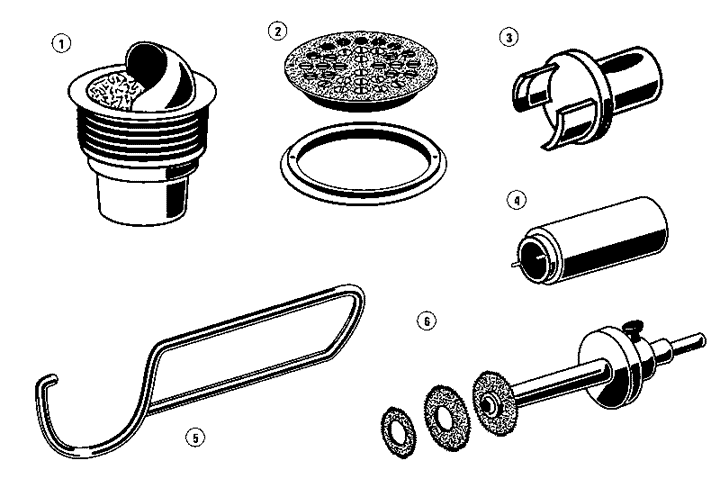 1
2
3
4
5
6