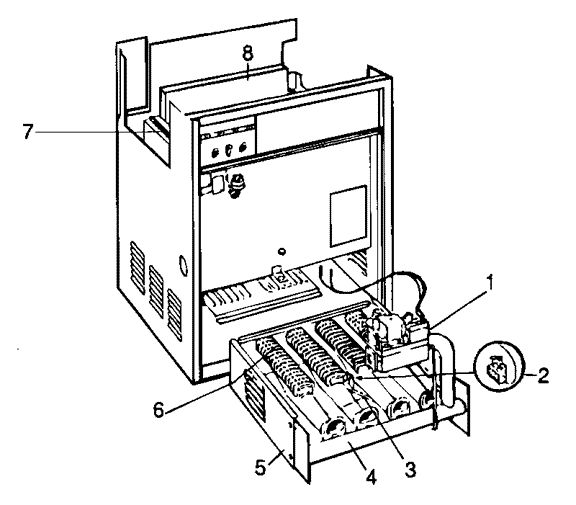 8
7
1
2
6
5
4
3