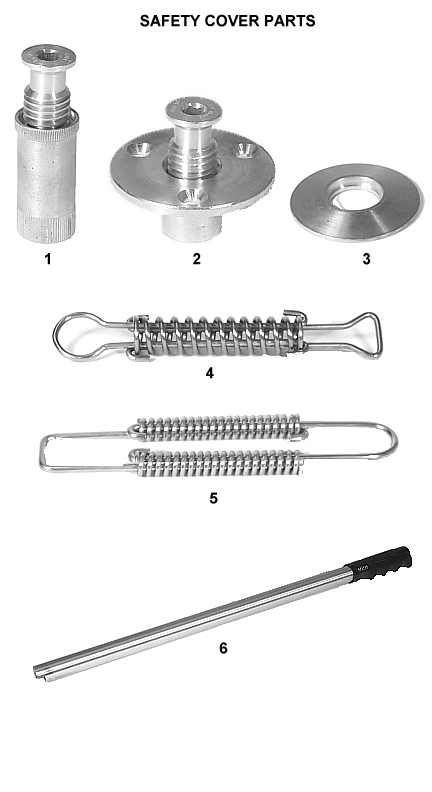 SAFETY COVER PARTS

1

2

3

4

5

6