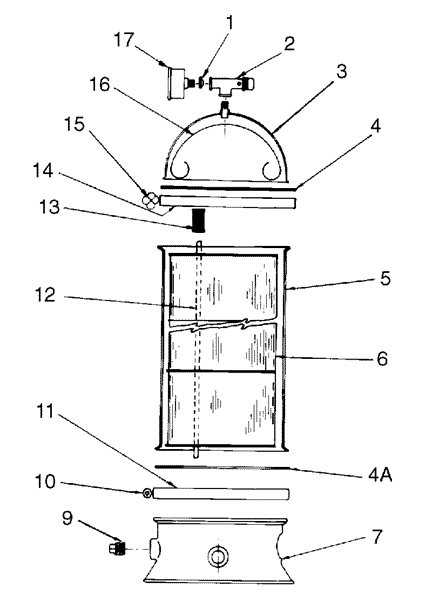 17
1
2
16
3
15
4
14
13
5
12
6
11
4A
10
9
7