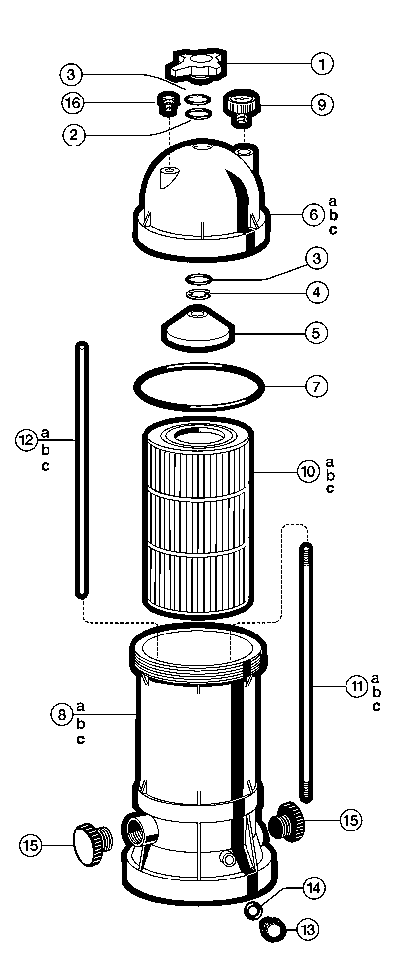 1
3
16
9
2
6 a b c
3
4
5
7
12 a b c
10 a b c
11 a b c
8 a b c
15
15
14
13