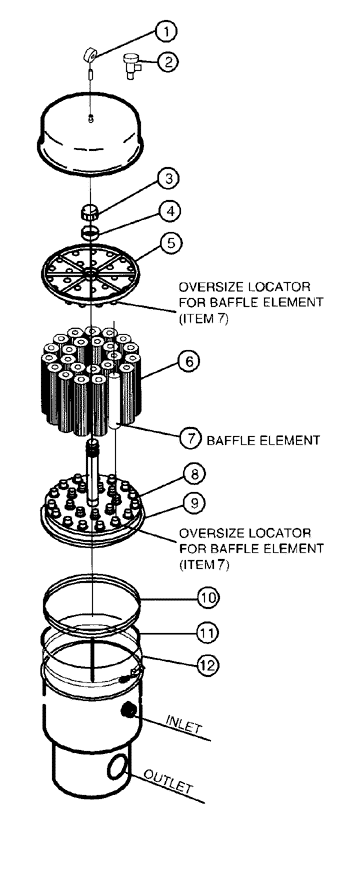 1
2
3
4
5
OVERSIZE LOCATOR FOR BAFFLE ELEMENT (ITEM 7)
6
7 BAFFLE ELEMENT
8
9
OVERSIZE LOCATOR FOR BAFFLE ELEMENT (ITEM 7)
10
11
12
INLET
OUTLET