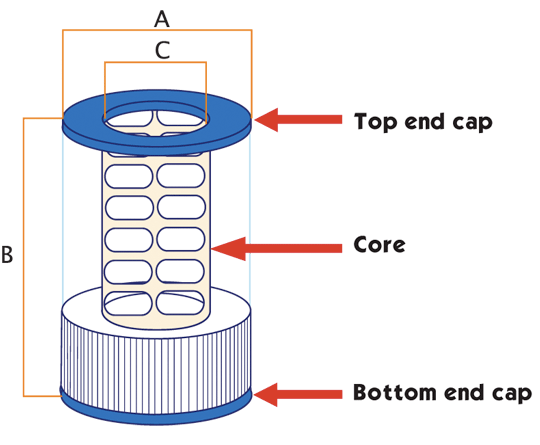 A

C

Top end cap

B

Core

Bottom end cap