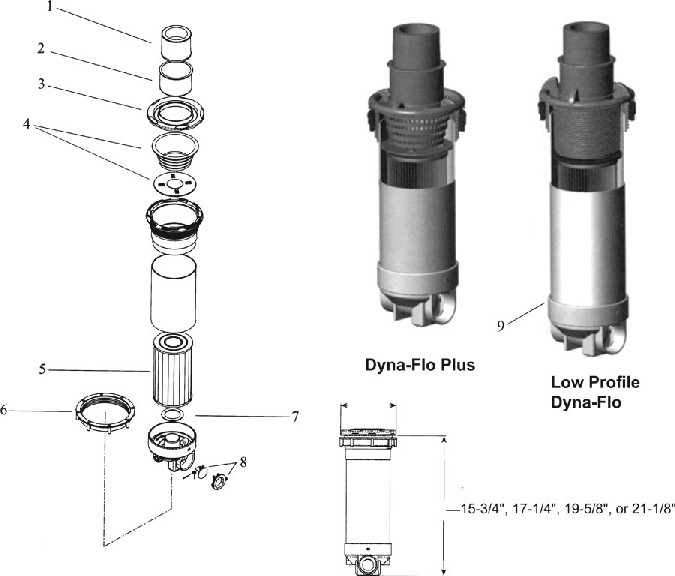 1
2
3
4
5
6
7
8
9

Dyna-Flo Plus

Low Profile Dyna-Flo

15-3/4", 17-1/4", 19-5/8", or 21-1/8"