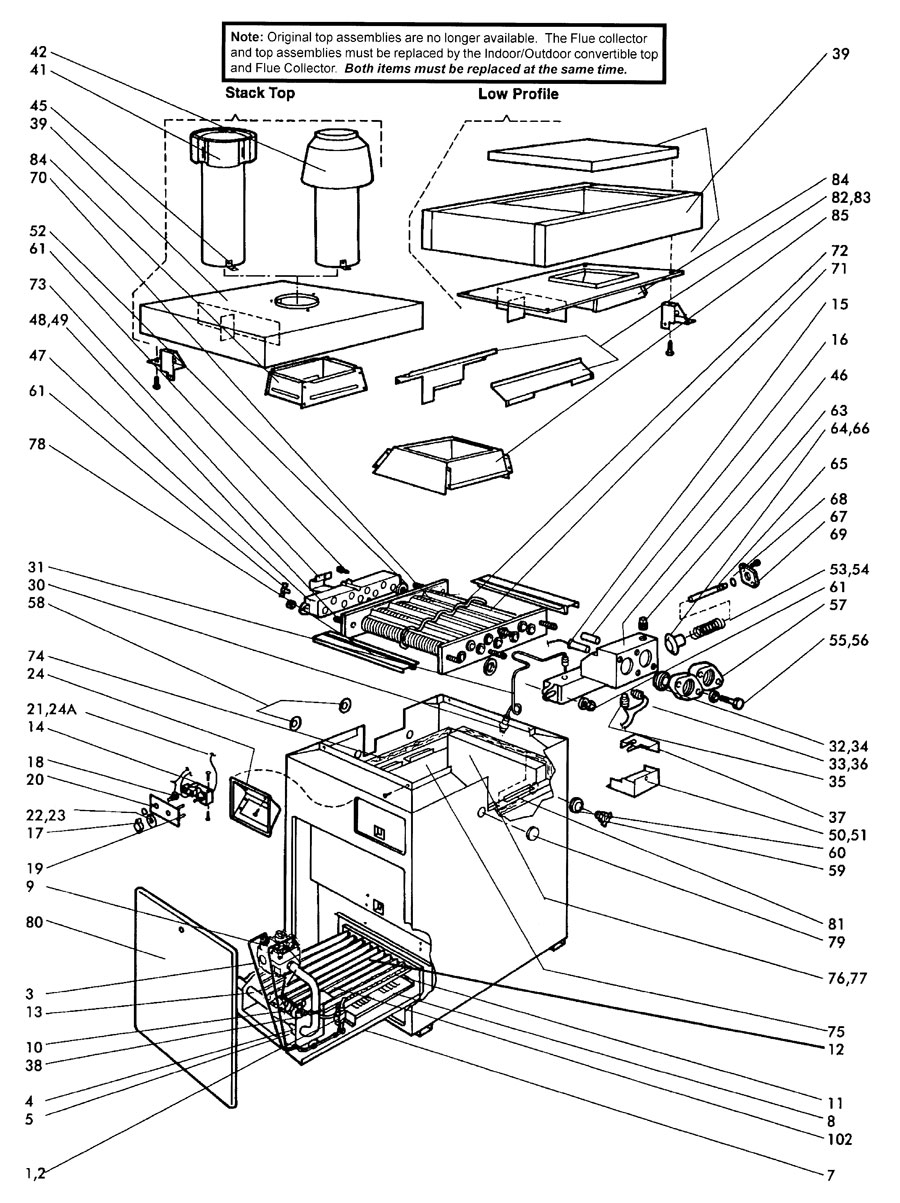 Note: Original top assemblies are no longer available. The Flue collector and top assemblies must be replaced by the Indoor/Outdoor convertible top and Flue Collector. Both items must be replaced at the same time.

Stack Top

Low Profile

42
41
45
39
84
70
52
61
73
48,49
47
61
78
31
30
58
74
24
21,24A
14
18
20
22,23
17
19
9
80
3
13
10
38
4
5
1,2

39
84
82,83
85
72
71
15
16
46
63
64,66
65
68
67
69
53,54
61
57
55,56
32,34
33,36
35
37
50,51
60
59
81
79
76,77
75
12
11
8
102
7