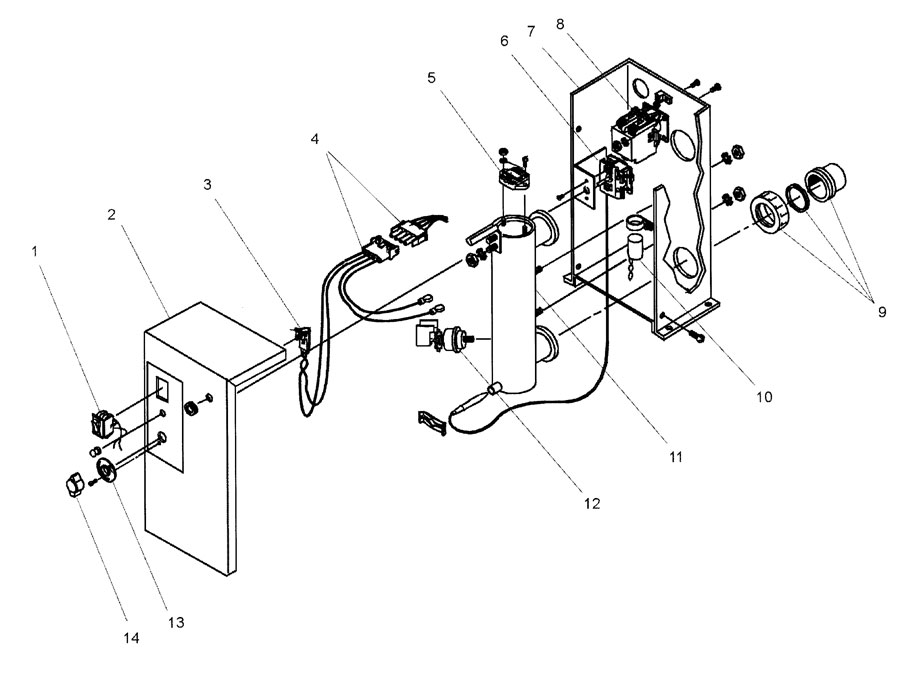 1
2
3
4
5
6
7
8
9
10
11
12
13
14