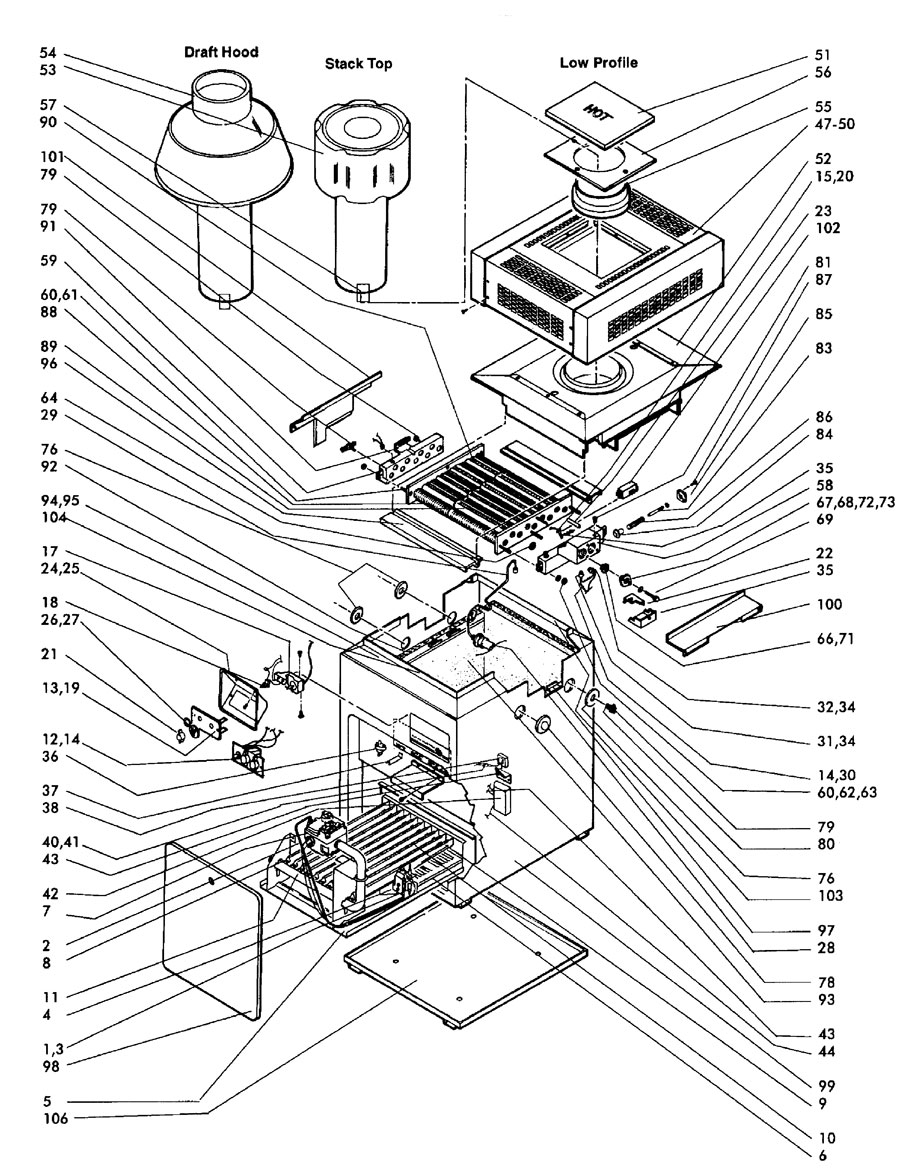 Draft Hood
Stack Top
Low Profile

HOT

54
53
57
90
101
79
79
91
59
60,61
88
89
96
64
29
76
92
94,95
104
17
24,25
18
26,27
21
13,19
12,14
36
37
38
40,41
43
42
7
2
8
11
4
1,3
98
5
106

51
56
55
47-50
52
15,20
23
102
81
87
85
83
86
84
35
58
67,68,72,73
69
22
35
100
66,71
32,34
31,34
14,30
60,62,63
79
80
76
103
97
28
78
93
43
44
99
9
10
6