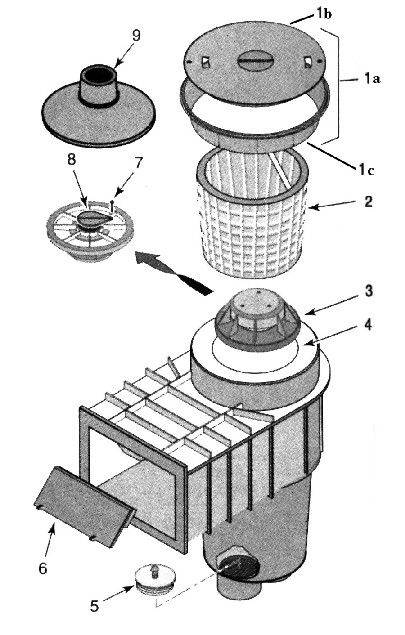 9
1b
1a
1c
8
7
2
3
4
6
5