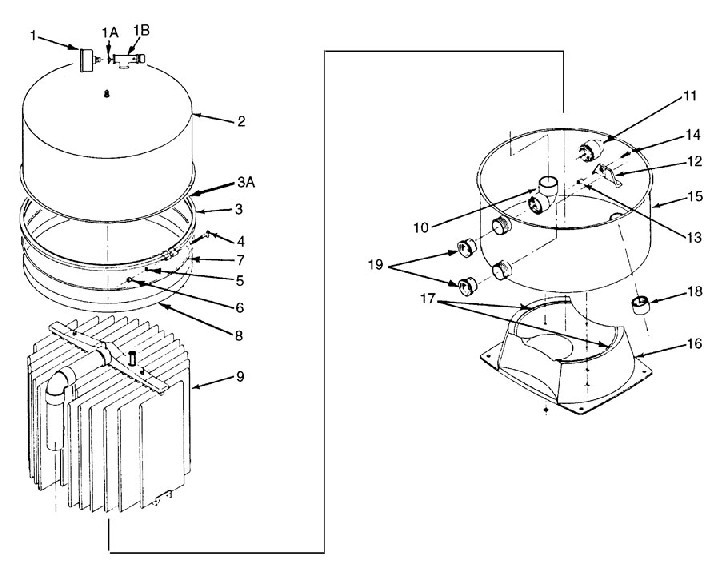 1
1A
1B
2
3A
3
4
7
5
6
8
9
11
14
12
15
10
13
19
17
18
16