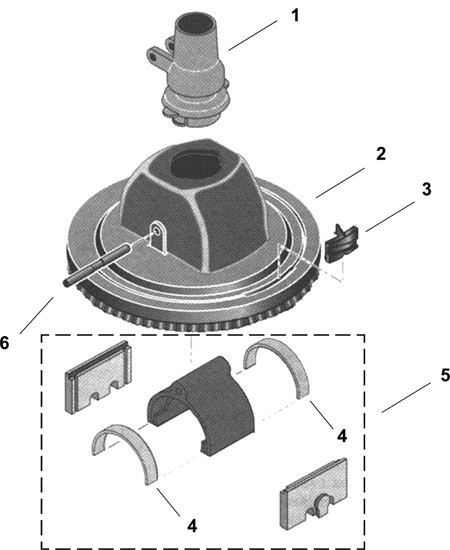 1
2
3
6
5
4
4