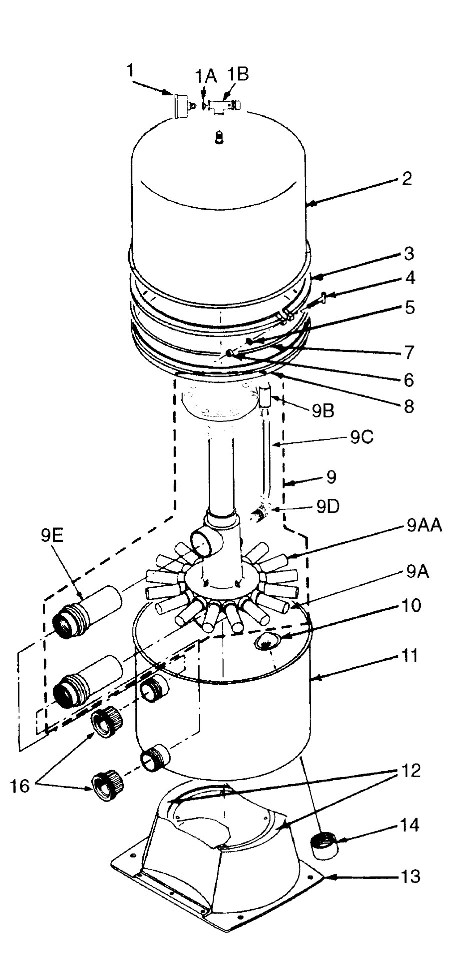 1
1A
1B
2
3
4
5
7
6
8
9B
9C
9
9D
9E
9AA
9A
10
11
16
12
14
13