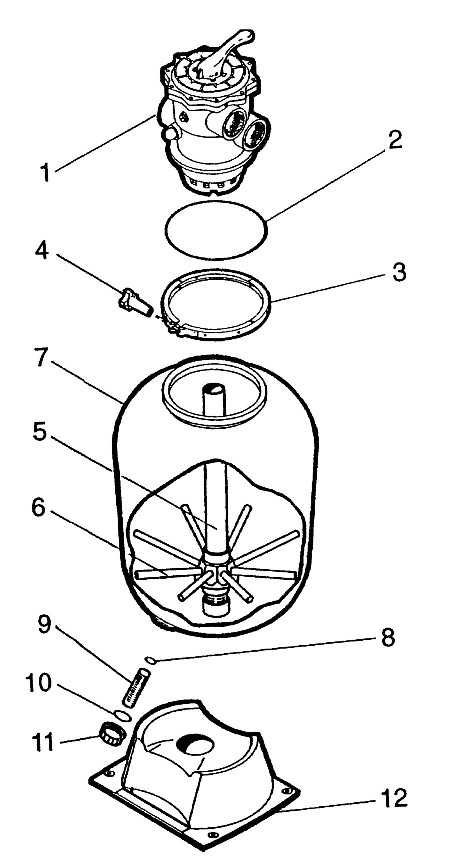 1
2
4
3
7
5
6
9
8
10
11
12