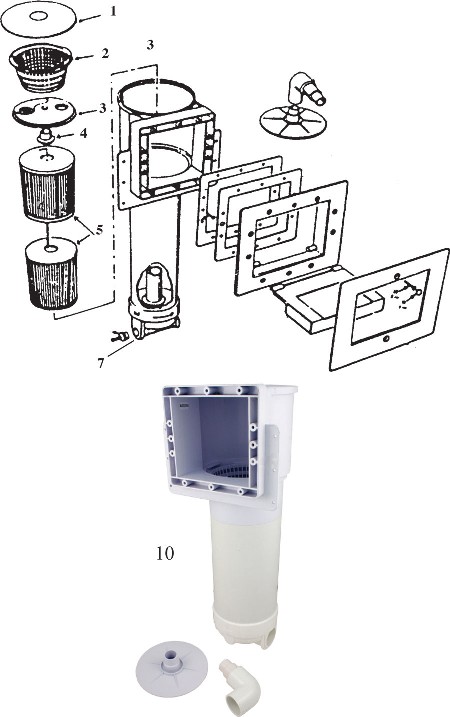 1
2
3
3
4
5
7
10