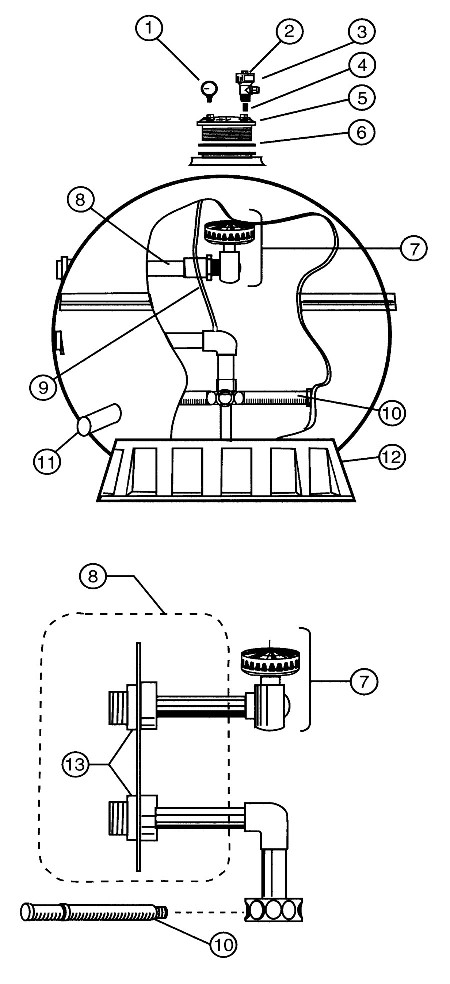 1
2
3
4
5
6
8
7
9
10
11
12
8
7
13
10