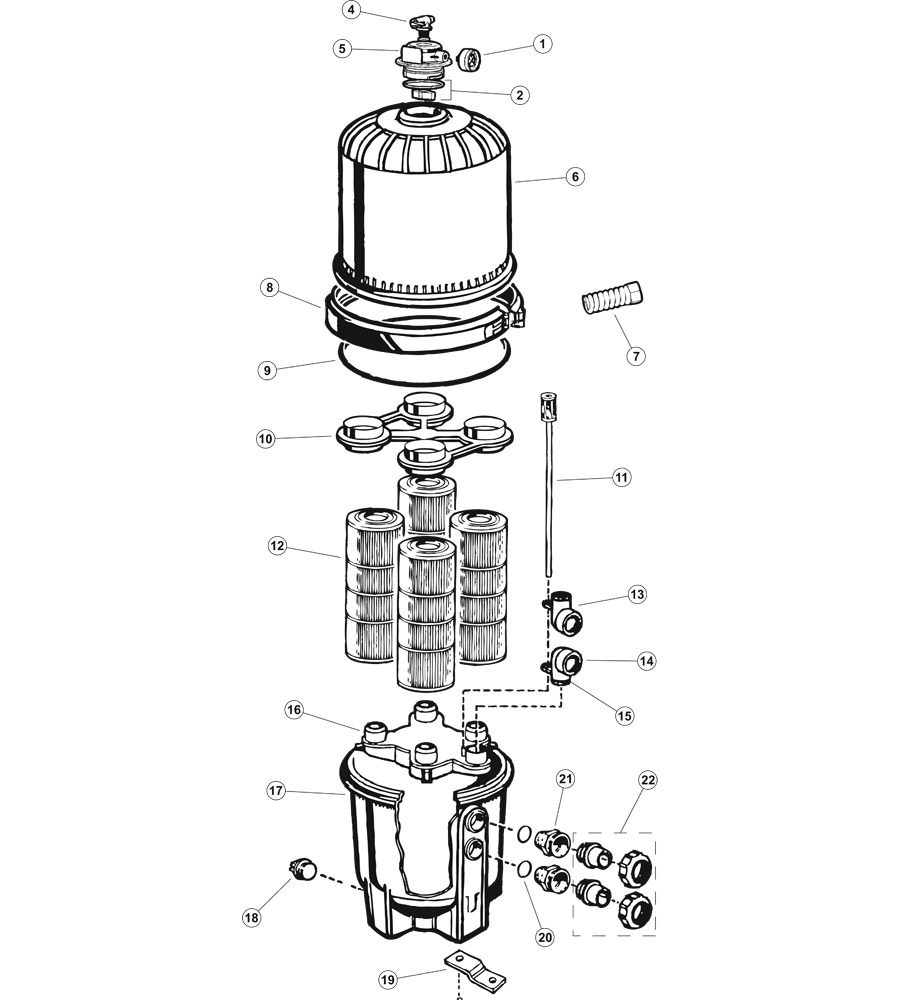 4
5
1
2
6
8
7
9
10
11
12
13
14
15
16
17
21
22
18
20
19