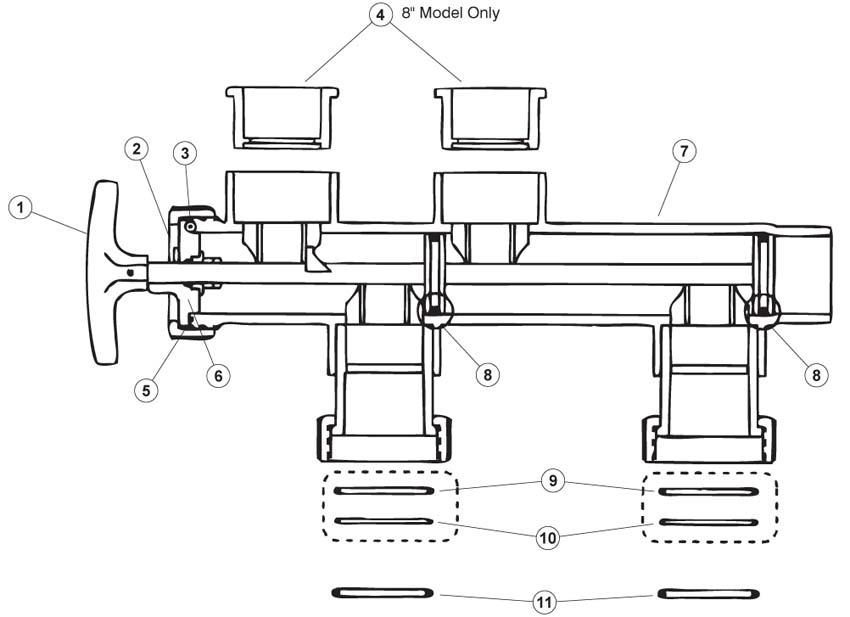 4 8" Model Only

2
3
7
1
5
6
8
8
9
10
11