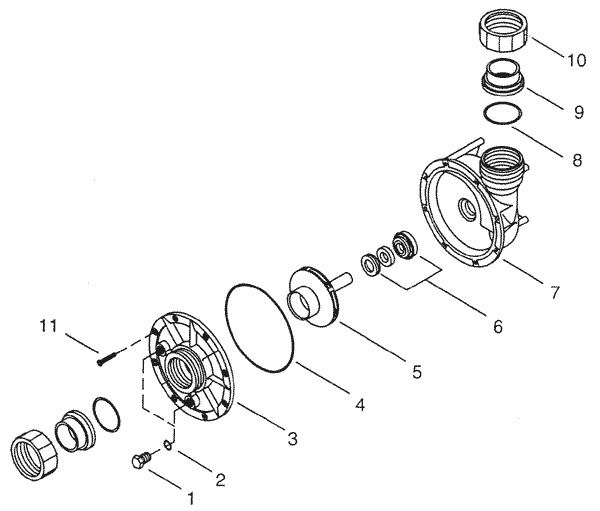 10
9
8
7
6
5
4
3
2
1
11