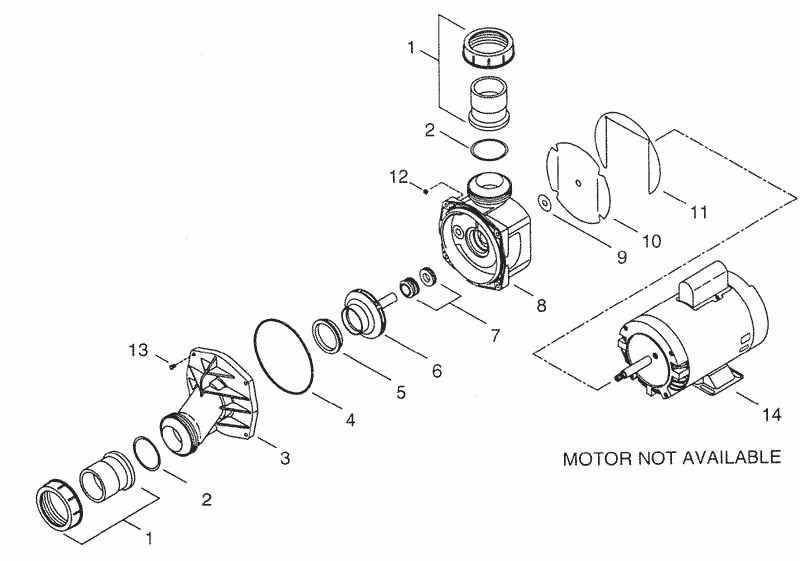 1
2
12
11
10
9
8
7
6
5
4
13
3
2
1
14
MOTOR NOT AVAILABLE