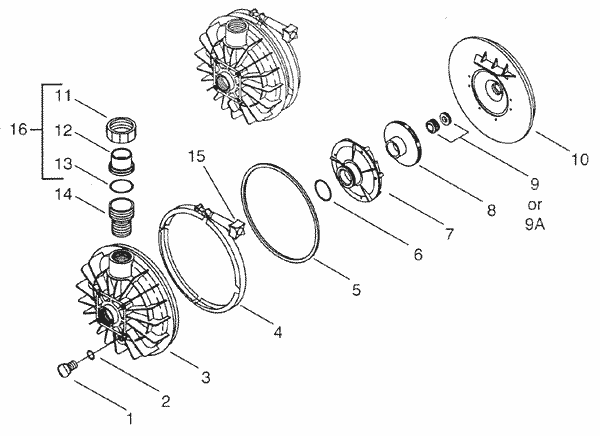 16
11
12
13
14
15
10
9
or
9A
8
7
6
5
4
3
2
1