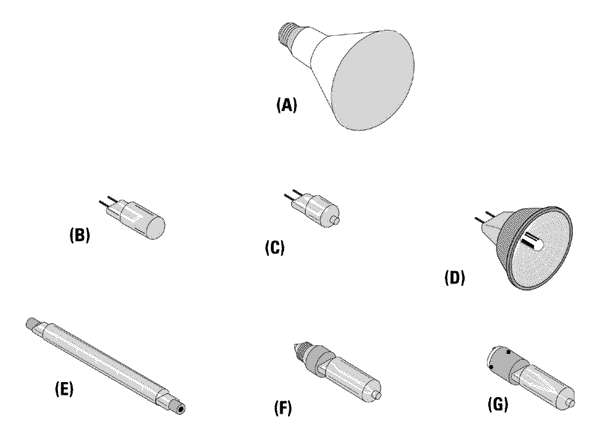 (A)

(B)

(C)

(D)

(E)

(F)

(G)