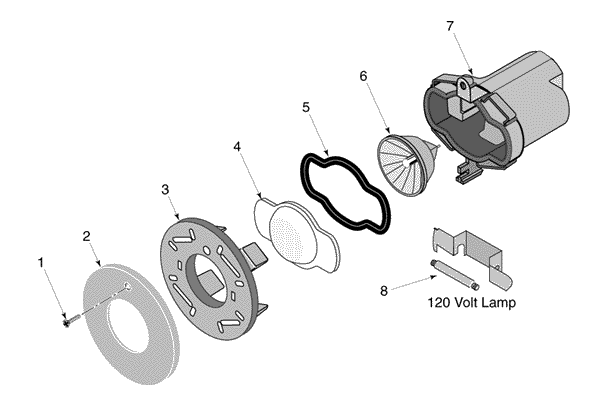 7
6
5
4
3
2
1
8
120 Volt Lamp