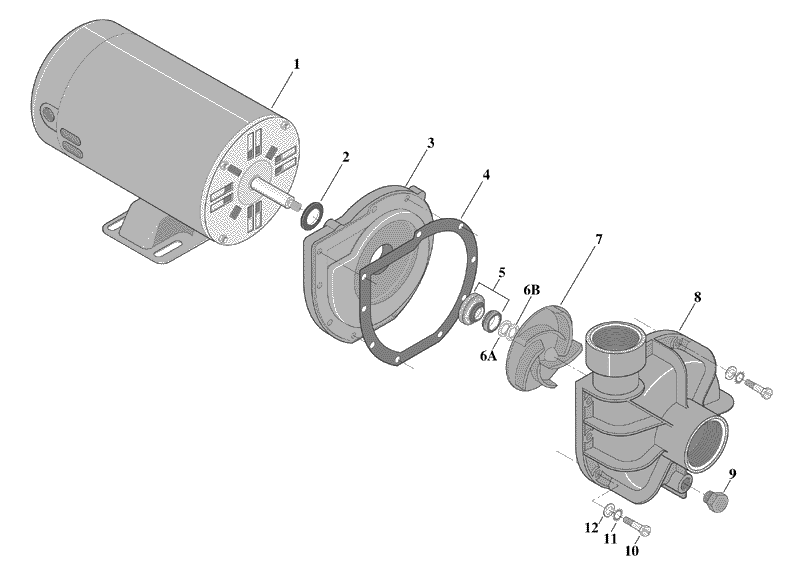 1
2
3
4
5
6B
6A
7
8
9
12
11
10