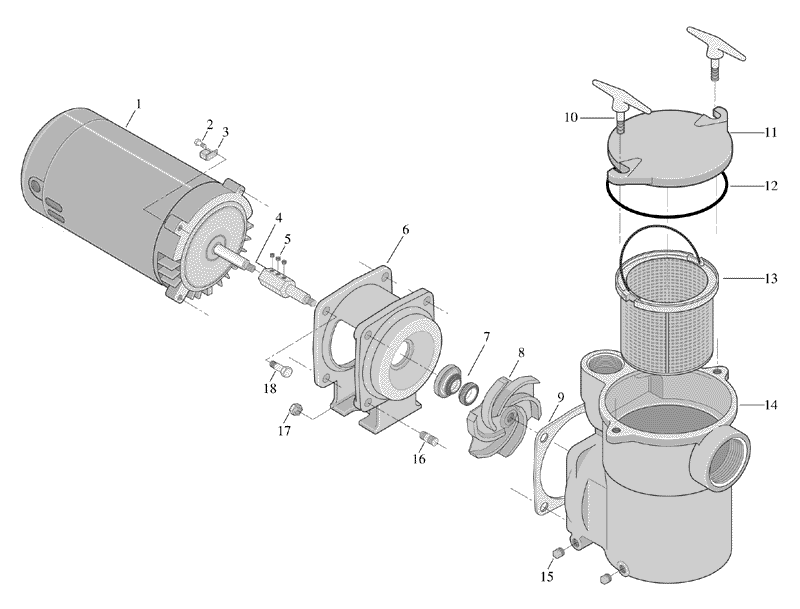 1
2
3
4
5
6
7
8
9
10
11
12
13
14
15
16
17
18