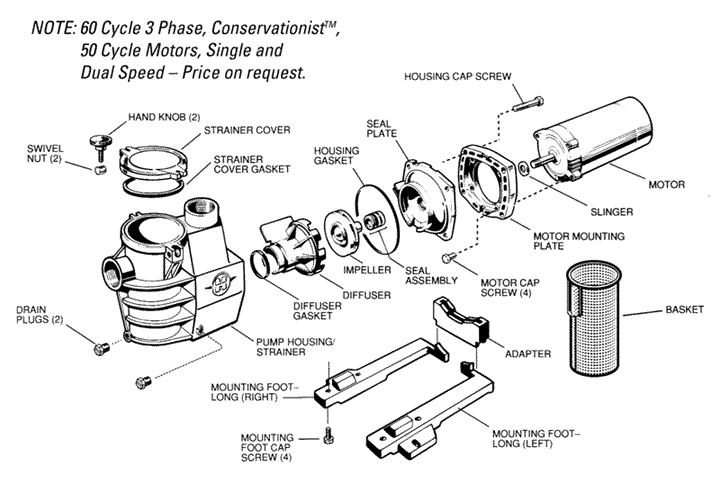 NOTE: 60 Cycle 3 Phase, Conservationist™, 50 Cycle Motors, Single and Dual Speed – Price on request.

HOUSING CAP SCREW

HAND KNOB (2)

STRAINER COVER

SWIVEL NUT (2)

STRAINER COVER GASKET

SEAL PLATE

HOUSING GASKET

MOTOR

SLINGER

MOTOR MOUNTING PLATE

IMPELLER

SEAL ASSEMBLY

MOTOR CAP SCREW (4)

DIFFUSER

DIFFUSER GASKET

BASKET

DRAIN PLUGS (2)

PUMP HOUSING/ STRAINER

ADAPTER

MOUNTING FOOT– LONG (RIGHT)

MOUNTING FOOT CAP SCREW (4)

MOUNTING FOOT– LONG (LEFT)