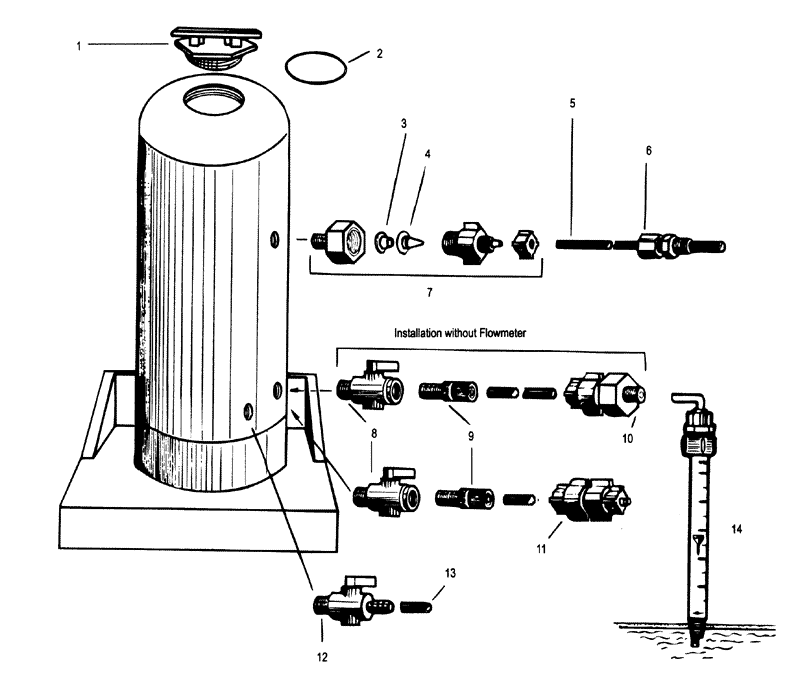 1
2
3
4
5
6
7
Installation without Flowmeter
8
9
10
8
9
11
14
13
12