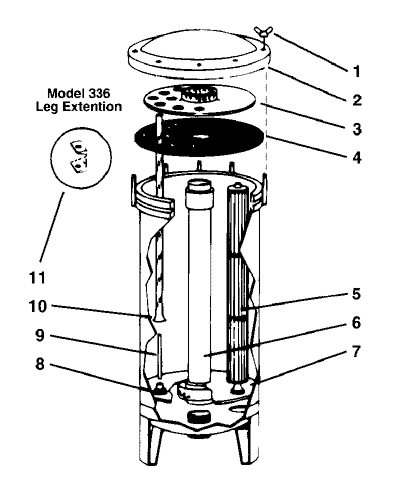 Model 336
Leg Extention

1
2
3
4
11
10
9
8
5
6
7